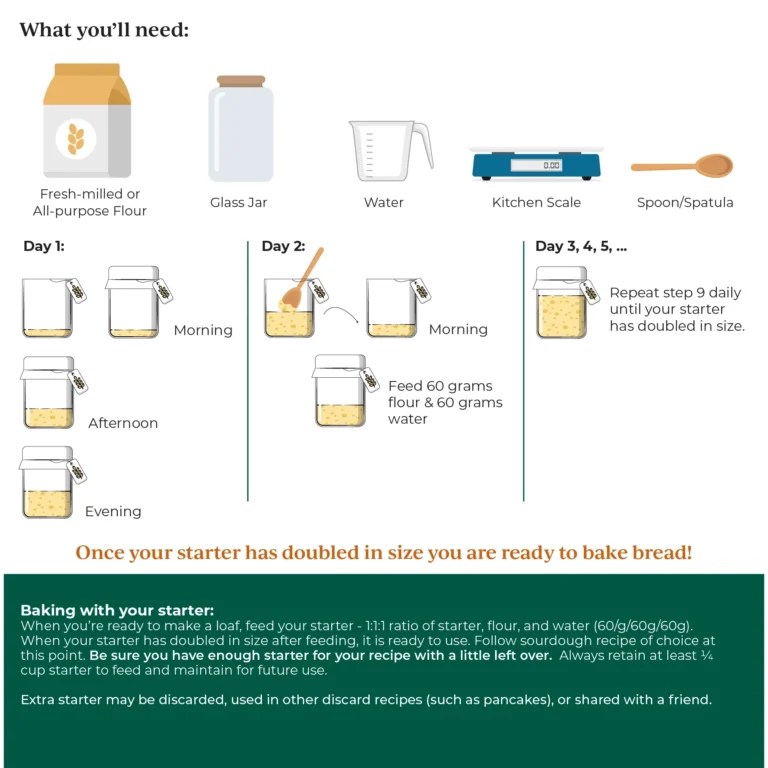 What you'll need:

Fresh-milled or All-purpose Flour

Glass Jar

Water

0.00

Kitchen Scale

Spoon/Spatula

Day 1:

Morning

Afternoon

Evening

Day 2:

Morning

Feed 60 grams flour & 60 grams water

Day 3, 4, 5, ...

Repeat step 9 daily until your starter has doubled in size.

Once your starter has doubled in size you are ready to bake bread!

Baking with your starter:
When you're ready to make a loaf, feed your starter - 1:1:1 ratio of starter, flour, and water (60/g/60g/60g). When your starter has doubled in size after feeding, it is ready to use. Follow sourdough recipe of choice at this point. Be sure you have enough starter for your recipe with a little left over. Always retain at least ¼ cup starter to feed and maintain for future use.

Extra starter may be discarded, used in other discard recipes (such as pancakes), or shared with a friend.