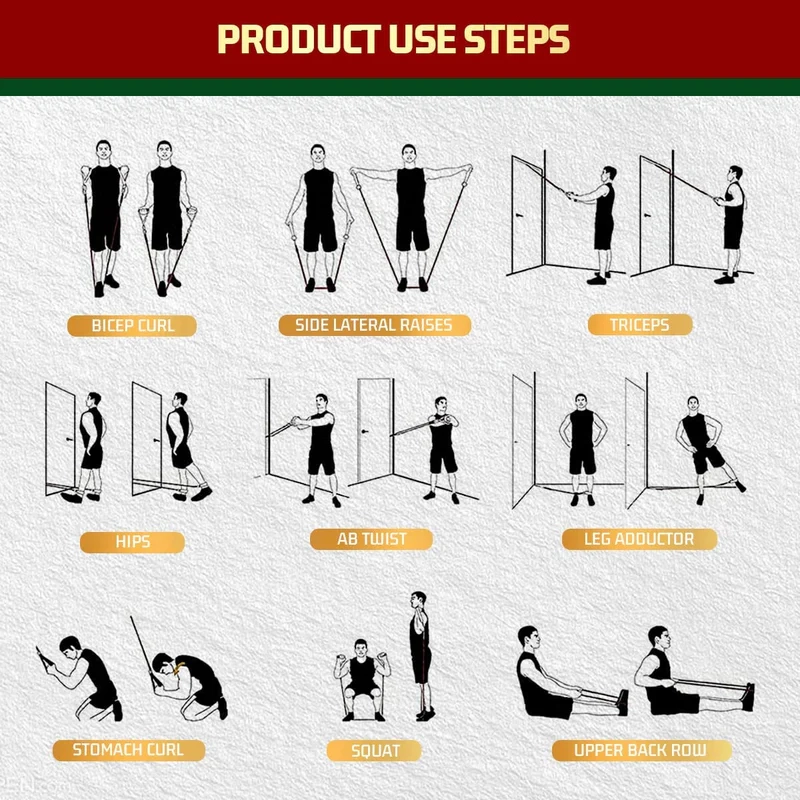 PRODUCT USE STEPS

BICEP CURL

SIDE LATERAL RAISES

TRICEPS

HIPS

AB TWIST

LEG ADDUCTOR

STOMACH CURL

SQUAT

UPPER BACK ROW