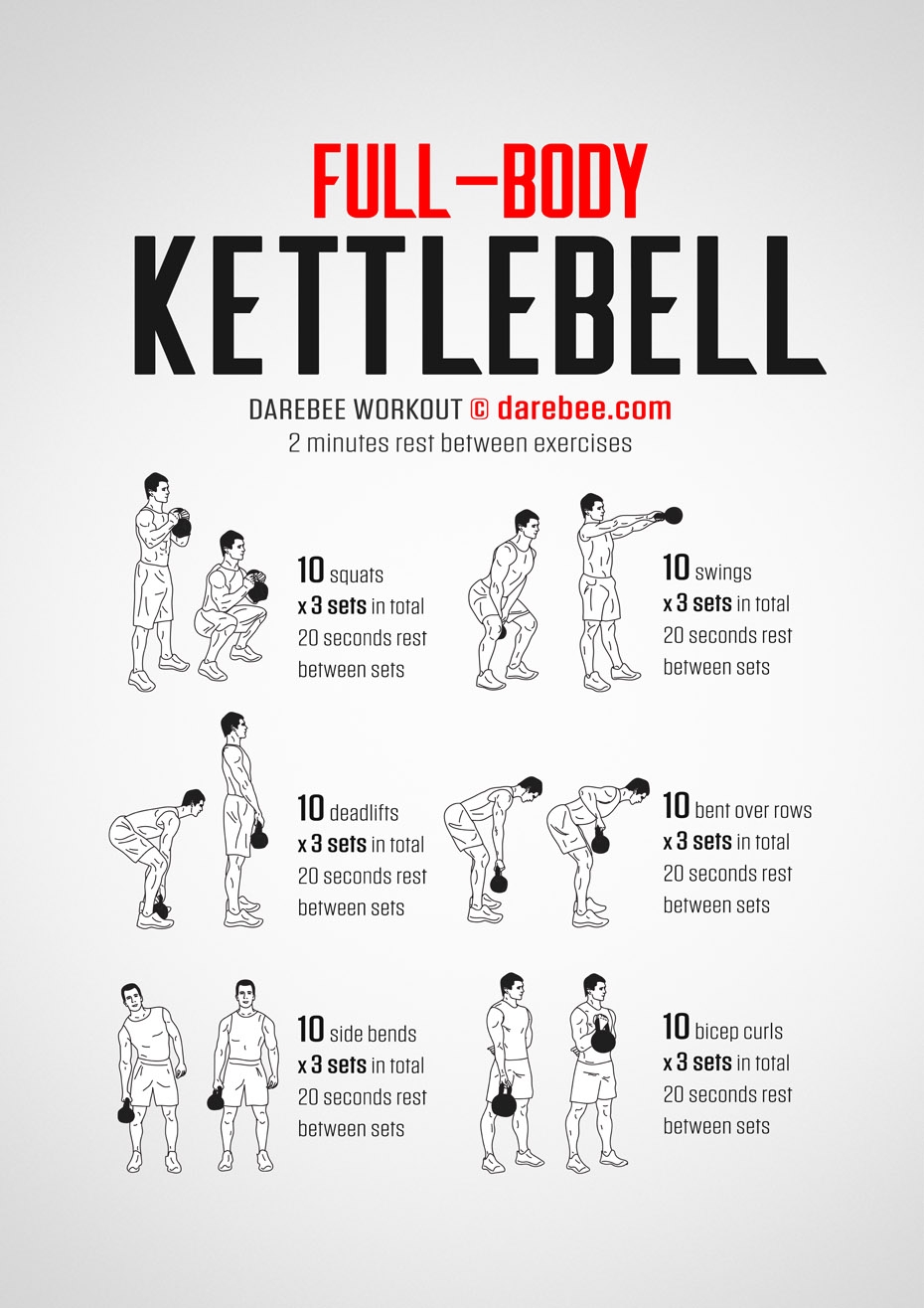 FULL-BODY
KETTLEBELL

DAREBEE WORKOUT © darebee.com
2 minutes rest between exercises

10 squats
x 3 sets in total
20 seconds rest between sets

10 swings
x 3 sets in total
20 seconds rest between sets

10 deadlifts
x 3 sets in total
20 seconds rest between sets

10 bent over rows
x 3 sets in total
20 seconds rest between sets

10 side bends
x 3 sets in total
20 seconds rest between sets

10 bicep curls
x 3 sets in total
20 seconds rest between sets