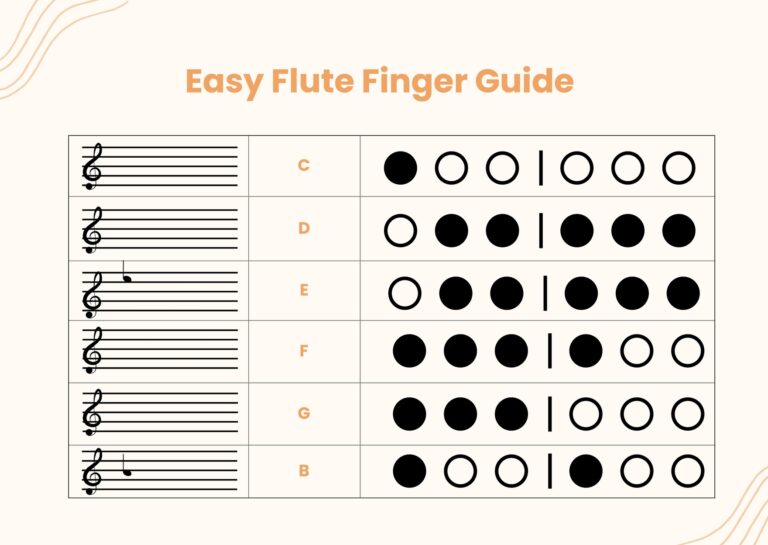 Easy Flute Finger Guide

C

D

E

F

G

B